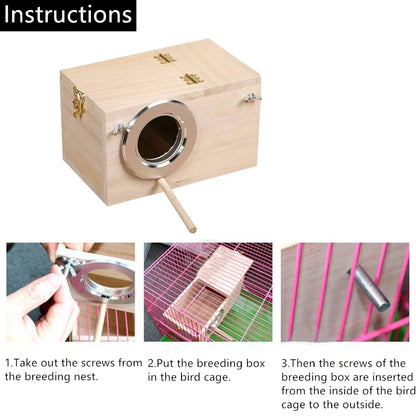 Instructions

1.Take out the screws from the breeding nest.

2.Put the breeding box in the bird cage.

3.Then the screws of the breeding box are inserted from the inside of the bird cage to the outside.