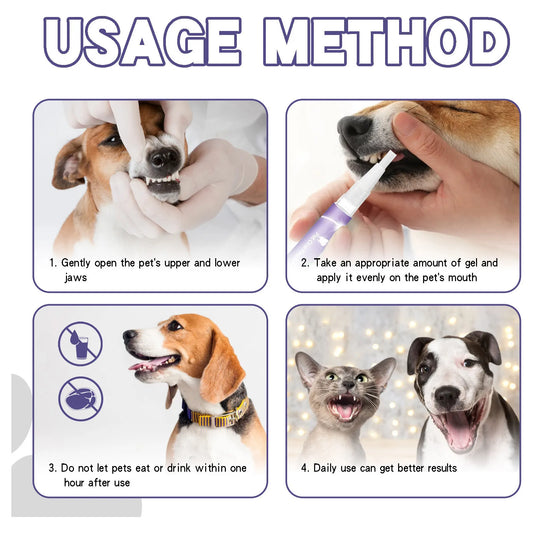 USAGE METHOD

1. Gently open the pet's upper and lower jaws

2. Take an appropriate amount of gel and apply it evenly on the pet's mouth

3. Do not let pets eat or drink within one hour after use

4. Daily use can get better results