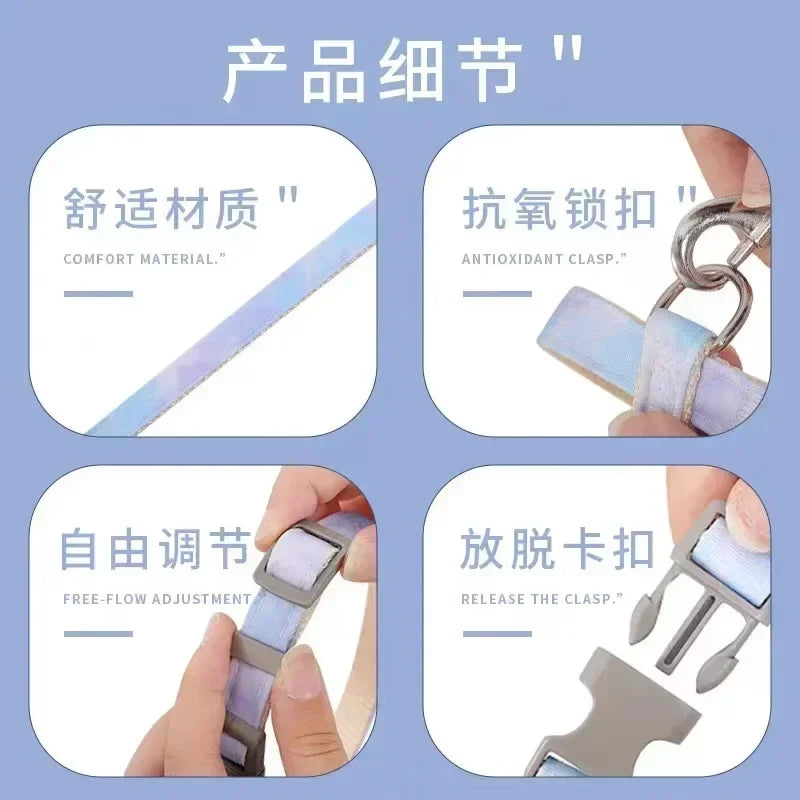 产品细节 "

舒适材质 "

COMFORT MATERIAL."

抗氧锁扣 "

ANTIOXIDANT CLASP."

自由调节

FREE-FLOW ADJUSTMENT

放脱卡扣

RELEASE THE CLASP."