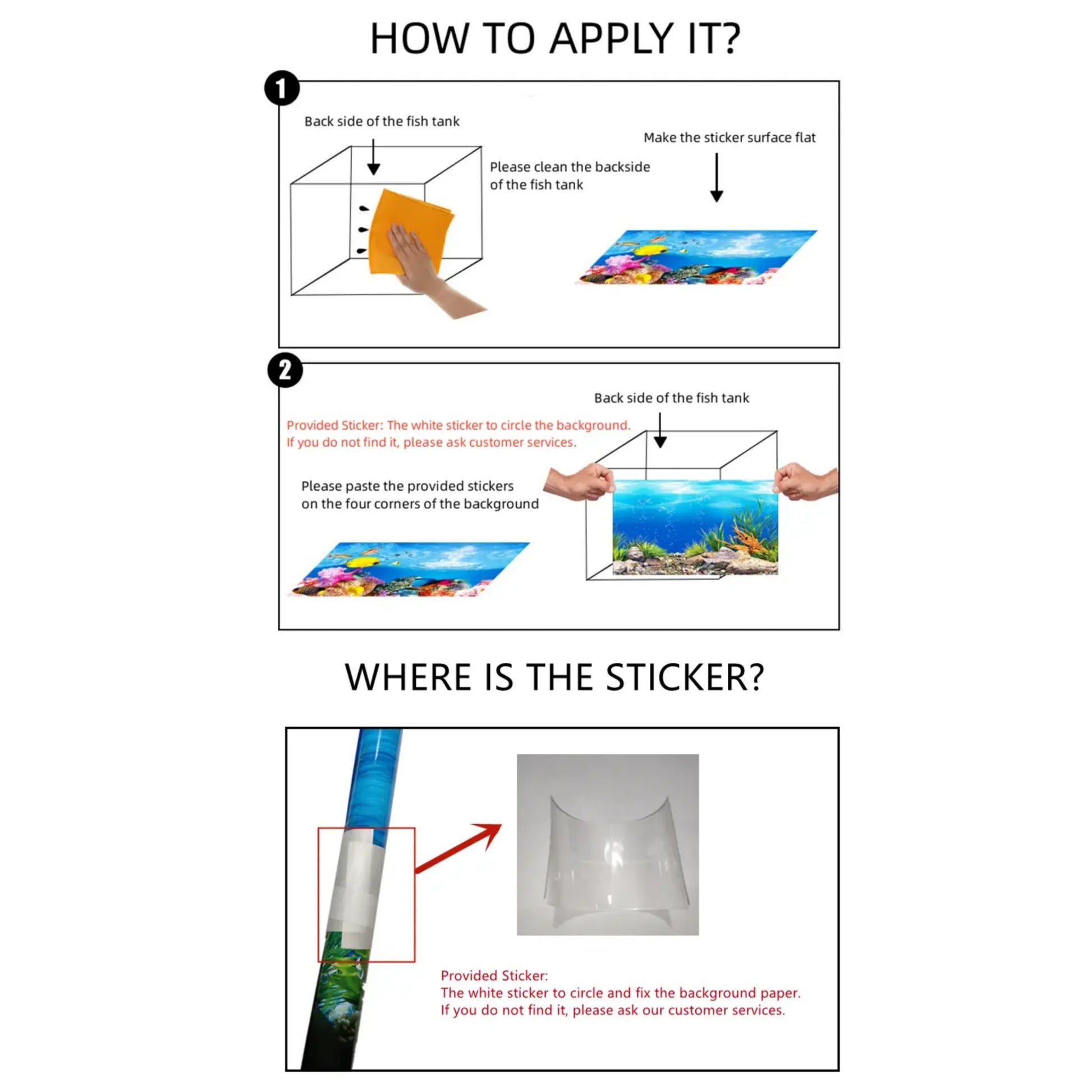 HOW TO APPLY IT?

1

Back side of the fish tank

Please clean the backside of the fish tank

Make the sticker surface flat

2

Back side of the fish tank

Provided Sticker: The white sticker to circle the background.
If you do not find it, please ask customer services.

Please paste the provided stickers on the four corners of the background

WHERE IS THE STICKER?

Provided Sticker:
The white sticker to circle and fix the background paper.
If you do not find it, please ask our customer services.