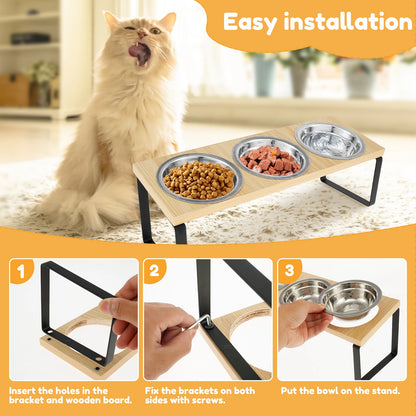 Easy installation

1

Insert the holes in the bracket and wooden board.

2

Fix the brackets on both sides with screws.

3

Put the bowl on the stand.