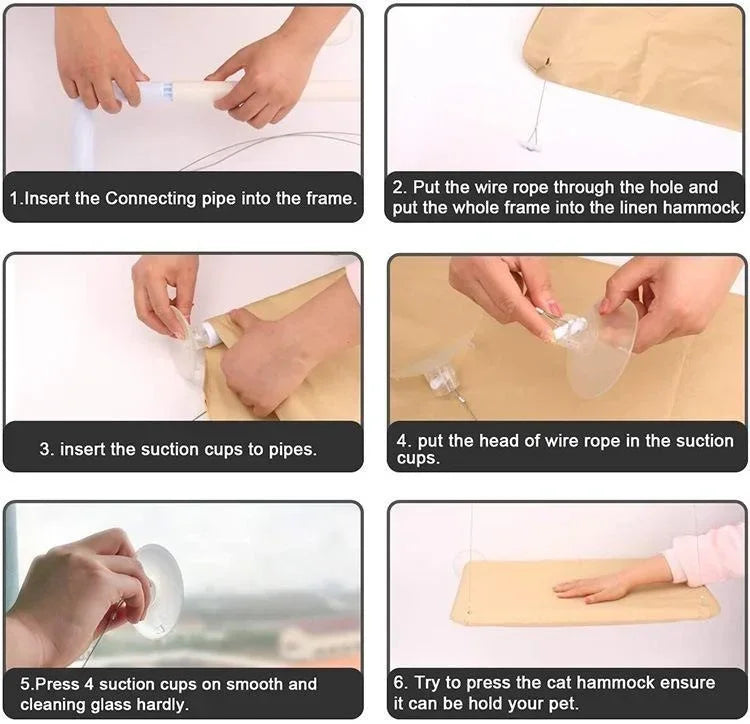 1.Insert the Connecting pipe into the frame.

2. Put the wire rope through the hole and put the whole frame into the linen hammock.

3. insert the suction cups to pipes.

4. put the head of wire rope in the suction cups.

5.Press 4 suction cups on smooth and cleaning glass hardly.

6. Try to press the cat hammock ensure it can be hold your pet.