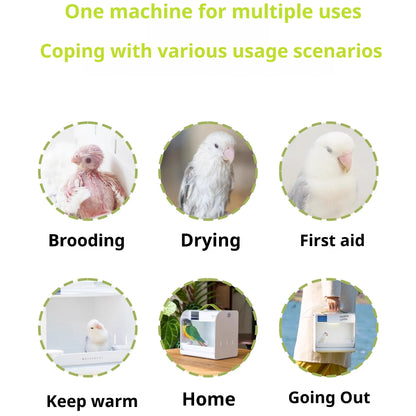 One machine for multiple uses

Coping with various usage scenarios

Brooding

Drying

First aid

Keep warm

Home

Going Out