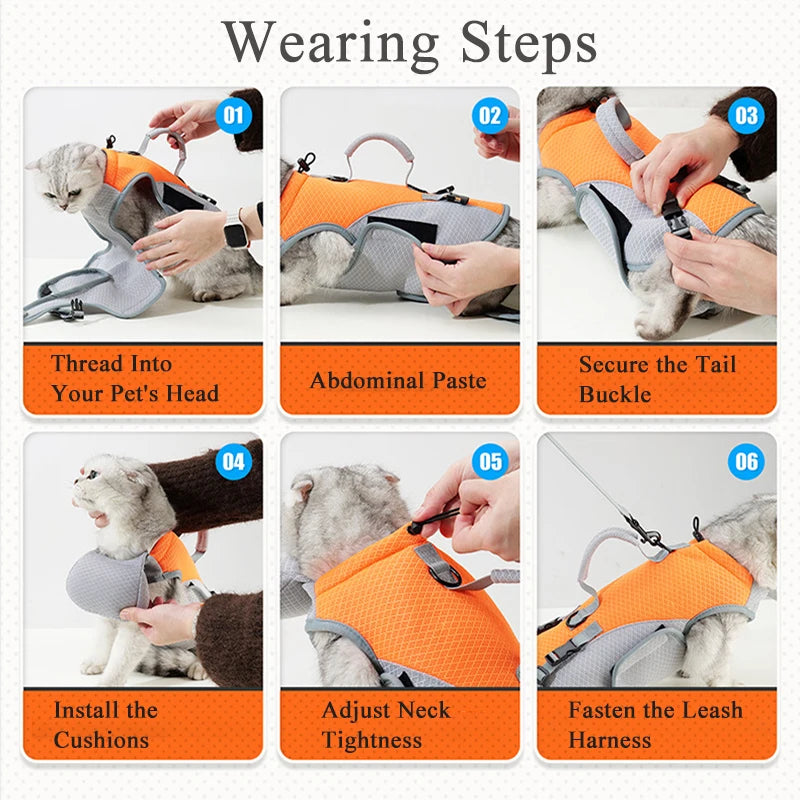 Wearing Steps

01

Thread Into Your Pet's Head

02

Abdominal Paste

03

Secure the Tail Buckle

04

Install the Cushions

05

Adjust Neck Tightness

06

Fasten the Leash Harness