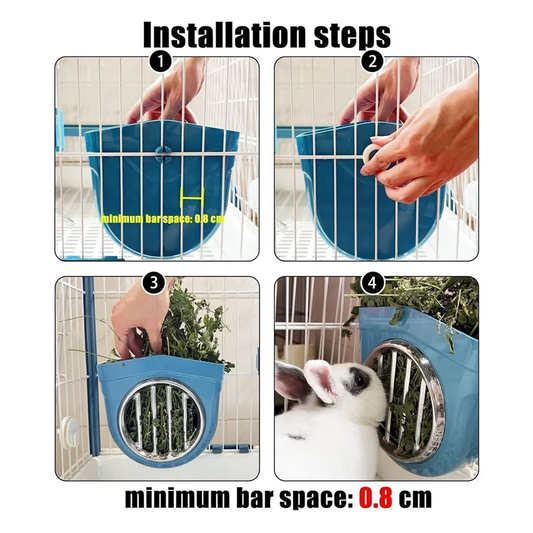 Installation steps

1

minimum bar space: 0.8 cm

2

3

4

minimum bar space: 0.8 cm